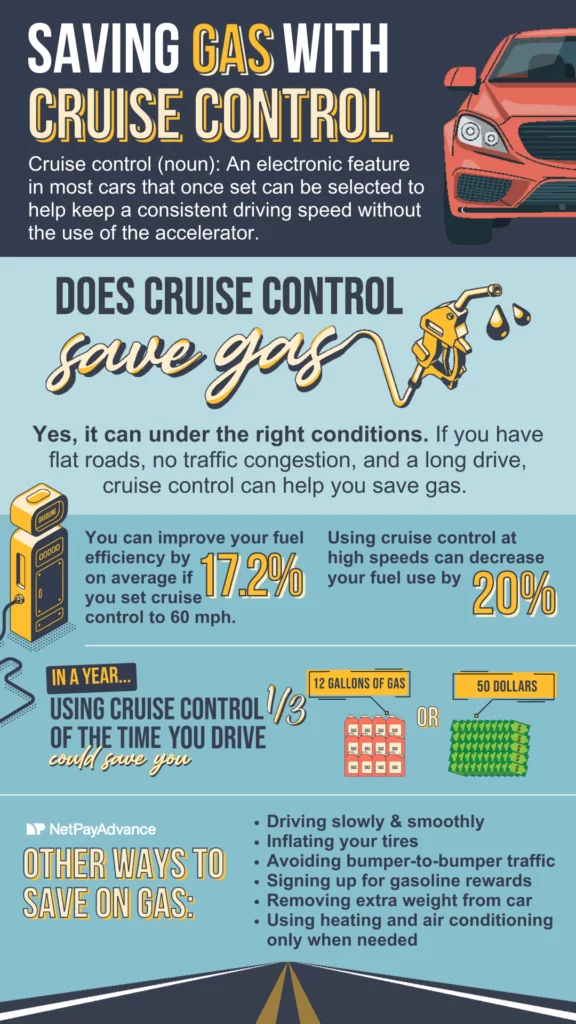 SAVING GAS WITH CRUISE CONTROL

Cruise control (noun): An electronic feature in most cars that once set can be selected to help keep a consistent driving speed without the use of the accelerator.

DOES CRUISE CONTROL save gas

Yes, it can under the right conditions. If you have flat roads, no traffic congestion, and a long drive, cruise control can help you save gas.

GASOLINE

You can improve your fuel efficiency by 17.2% on average if you set cruise control to 60 mph.

Using cruise control at high speeds can decrease your fuel use by 20%

IN A YEAR...

USING CRUISE CONTROL 1/3 OF THE TIME YOU DRIVE could save you

12 GALLONS OF GAS

OR

50 DOLLARS

NetPayAdvance

OTHER WAYS TO SAVE ON GAS:

• Driving slowly & smoothly
• Inflating your tires
• Avoiding bumper-to-bumper traffic
• Signing up for gasoline rewards
• Removing extra weight from car
• Using heating and air conditioning only when needed